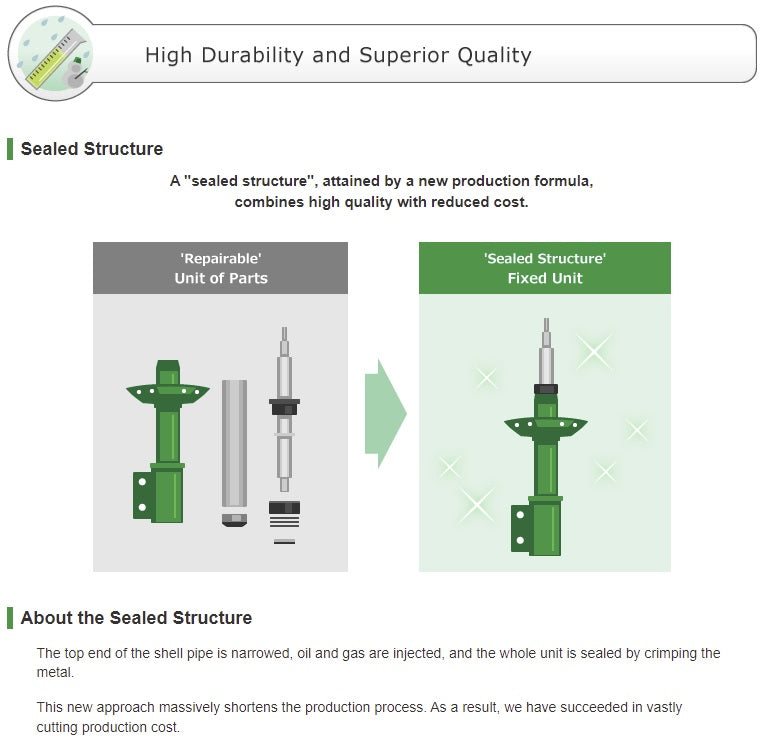 High Durability and Superior Quality

Sealed Structure

A "sealed structure", attained by a new production formula, combines high quality with reduced cost.

'Repairable'
Unit of Parts

'Sealed Structure'
Fixed Unit

About the Sealed Structure

The top end of the shell pipe is narrowed, oil and gas are injected, and the whole unit is sealed by crimping the metal.

This new approach massively shortens the production process. As a result, we have succeeded in vastly cutting production cost.