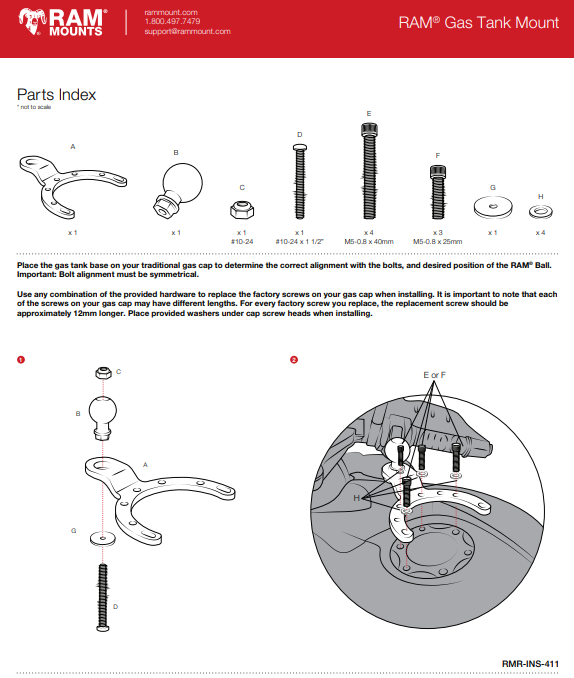 RAM® MOUNTS

rammount.com
1.800.497.7479
support@rammount.com

RAM® Gas Tank Mount

Parts Index
* not to scale

A
x 1

B
x 1

C
x 1
#10-24

D
x 1
#10-24 x 1 1/2"

E
x 4
M5-0.8 x 40mm

F
x 3
M5-0.8 x 25mm

G
x 1

H
x 4

Place the gas tank base on your traditional gas cap to determine the correct alignment with the bolts, and desired position of the RAM® Ball. Important: Bolt alignment must be symmetrical.

Use any combination of the provided hardware to replace the factory screws on your gas cap when installing. It is important to note that each of the screws on your gas cap may have different lengths. For every factory screw you replace, the replacement screw should be approximately 12mm longer. Place provided washers under cap screw heads when installing.

1

C

B

A

G

D

2

E or F

H

RMR-INS-411