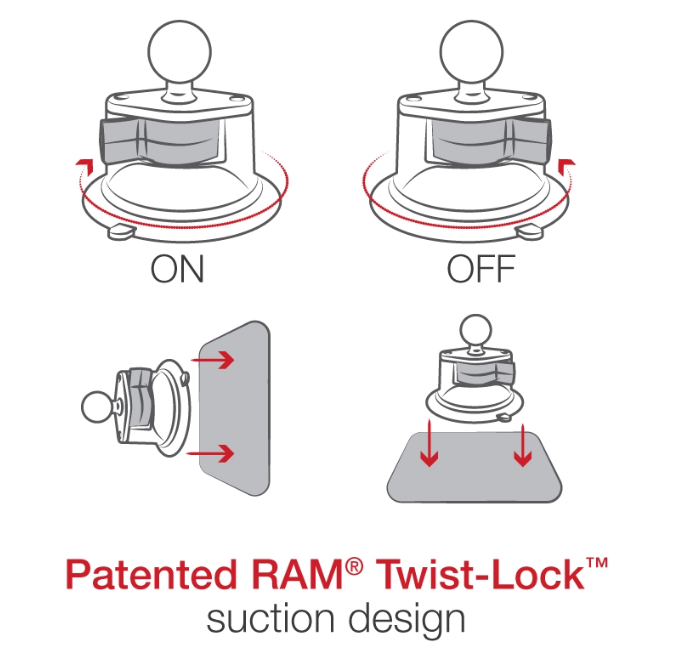 ON

OFF

Patented RAM® Twist-Lock™
suction design